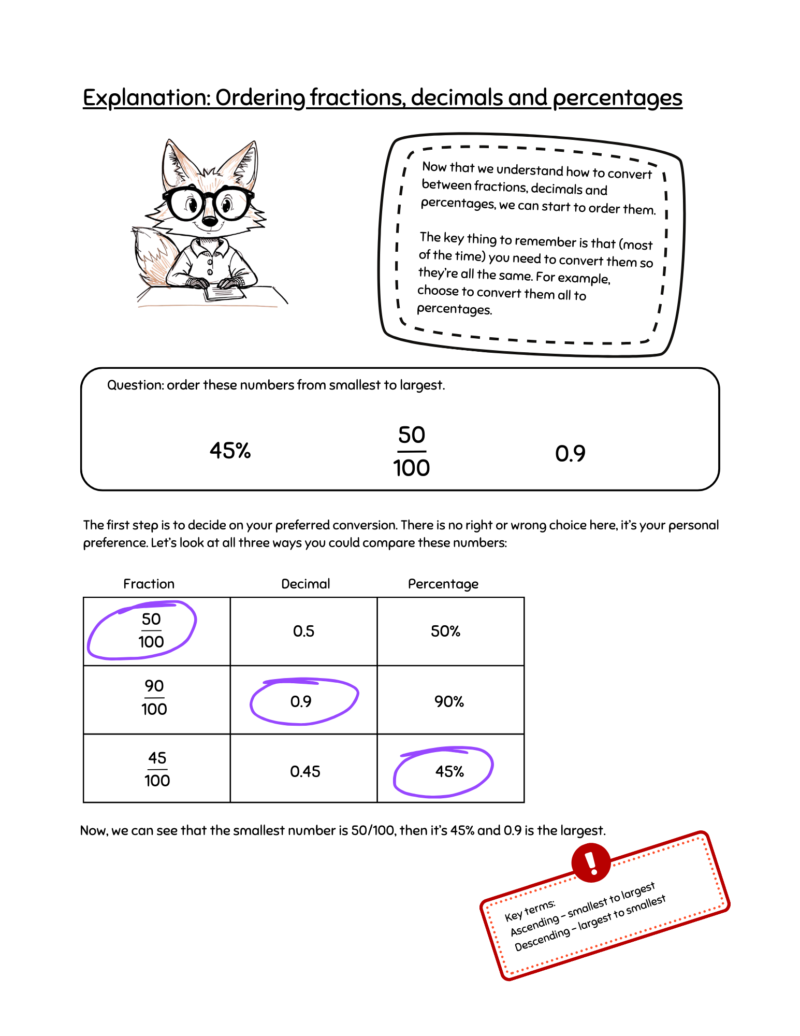 Explanation: Ordering fractions, decimals and percentages

Now that we understand how to convert between fractions, decimals and percentages, we can start to order them.

The key thing to remember is that (most of the time) you need to convert them so they're all the same. For example, choose to convert them all to percentages.

Question: order these numbers from smallest to largest.

45% $\frac{50}{100}$ 0.9

The first step is to decide on your preferred conversion. There is no right or wrong choice here, it's your personal preference. Let's look at all three ways you could compare these numbers:

| Fraction | Decimal | Percentage |
|---|---|---|
| $\frac{50}{100}$ | 0.5 | 50% |
| $\frac{90}{100}$ | 0.9 | 90% |
| $\frac{45}{100}$ | 0.45 | 45% |

Now, we can see that the smallest number is 50/100, then it's 45% and 0.9 is the largest.

!

Key terms:
Ascending – smallest to largest
Descending – largest to smallest